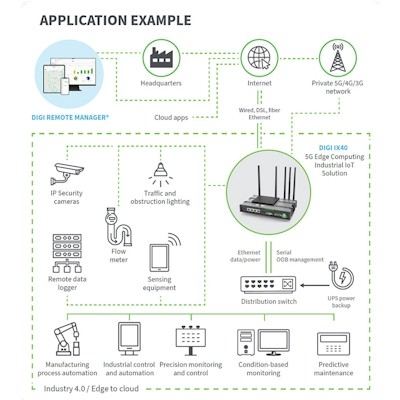 APPLICATION EXAMPLE

DIGI REMOTE MANAGER®

Headquarters

Internet

Private 5G/4G/3G network

Cloud apps

Wired, DSL, fiber Ethernet

DIGI IX40
5G Edge Computing Industrial IoT Solution

IP Security cameras

Traffic and obstruction lighting

Flow meter

Remote data logger

Sensing equipment

Ethernet data/power

Serial OOB management

Distribution switch

UPS power backup

Manufacturing process automation

Industrial control and automation

Precision monitoring and control

Condition-based monitoring

Predictive maintenance

Industry 4.0 / Edge to cloud